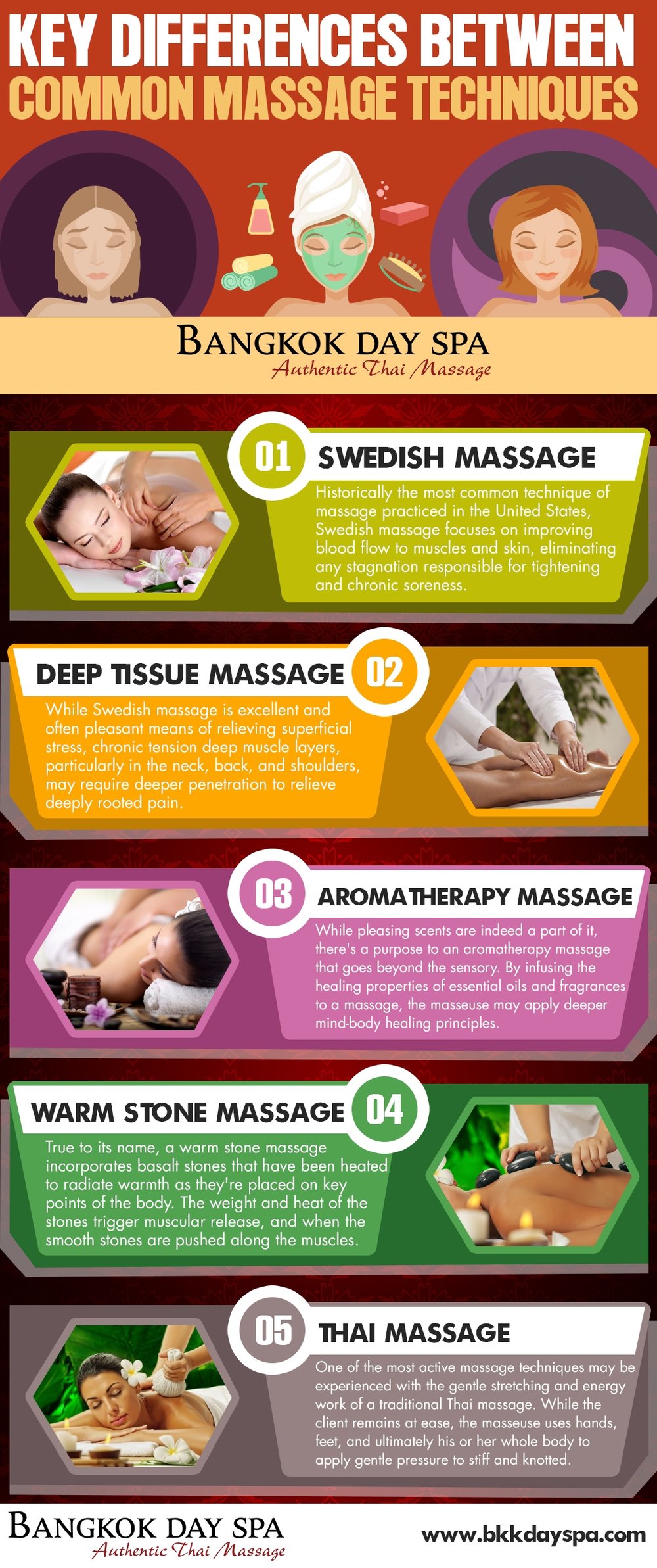 KEY DIFFERENCES BETWEEN
COMMON MASSAGE TECHNIQUES

BANGKOK DAY SPA
Authentic Thai Massage

01 SWEDISH MASSAGE

Historically the most common technique of massage practiced in the United States, Swedish massage focuses on improving blood flow to muscles and skin, eliminating any stagnation responsible for tightening and chronic soreness.

DEEP TISSUE MASSAGE 02

While Swedish massage is excellent and often pleasant means of relieving superficial stress, chronic tension deep muscle layers, particularly in the neck, back, and shoulders, may require deeper penetration to relieve deeply rooted pain.

03 AROMATHERAPY MASSAGE

While pleasing scents are indeed a part of it, there's a purpose to an aromatherapy massage that goes beyond the sensory. By infusing the healing properties of essential oils and fragrances to a massage, the masseuse may apply deeper mind-body healing principles.

WARM STONE MASSAGE 04

True to its name, a warm stone massage incorporates basalt stones that have been heated to radiate warmth as they're placed on key points of the body. The weight and heat of the stones trigger muscular release, and when the smooth stones are pushed along the muscles.

05 THAI MASSAGE

One of the most active massage techniques may be experienced with the gentle stretching and energy work of a traditional Thai massage. While the client remains at ease, the masseuse uses hands, feet, and ultimately his or her whole body to apply gentle pressure to stiff and knotted.

BANGKOK DAY SPA
Authentic Thai Massage

www.bkkdayspa.com